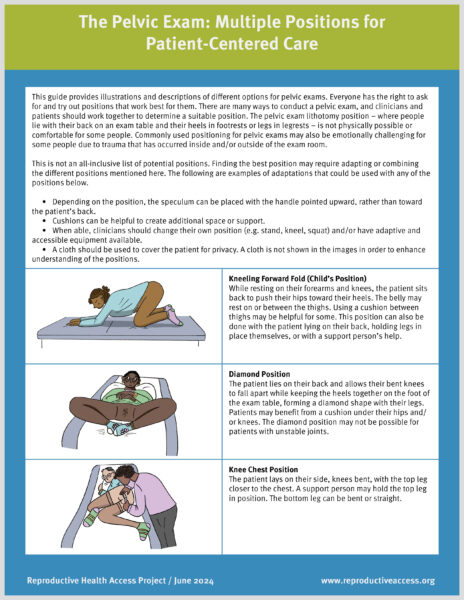 The Pelvic Exam: Multiple Positions for Patient-Centered Care

This guide provides illustrations and descriptions of different options for pelvic exams. Everyone has the right to ask for and try out positions that work best for them. There are many ways to conduct a pelvic exam, and clinicians and patients should work together to determine a suitable position. The pelvic exam lithotomy position – where people lie with their back on an exam table and their heels in footrests or legs in legrests – is not physically possible or comfortable for some people. Commonly used positioning for pelvic exams may also be emotionally challenging for some people due to trauma that has occurred inside and/or outside of the exam room.

This is not an all-inclusive list of potential positions. Finding the best position may require adapting or combining the different positions mentioned here. The following are examples of adaptations that could be used with any of the positions below.

• Depending on the position, the speculum can be placed with the handle pointed upward, rather than toward the patient's back.
• Cushions can be helpful to create additional space or support.
• When able, clinicians should change their own position (e.g. stand, kneel, squat) and/or have adaptive and accessible equipment available.
• A cloth should be used to cover the patient for privacy. A cloth is not shown in the images in order to enhance understanding of the positions.

Kneeling Forward Fold (Child's Position)
While resting on their forearms and knees, the patient sits back to push their hips toward their heels. The belly may rest on or between the thighs. Using a cushion between thighs may be helpful for some. This position can also be done with the patient lying on their back, holding legs in place themselves, or with a support person's help.

Diamond Position
The patient lies on their back and allows their bent knees to fall apart while keeping the heels together on the foot of the exam table, forming a diamond shape with their legs. Patients may benefit from a cushion under their hips and/or knees. The diamond position may not be possible for patients with unstable joints.

Knee Chest Position
The patient lays on their side, knees bent, with the top leg closer to the chest. A support person may hold the top leg in position. The bottom leg can be bent or straight.

Reproductive Health Access Project / June 2024

www.reproductiveaccess.org